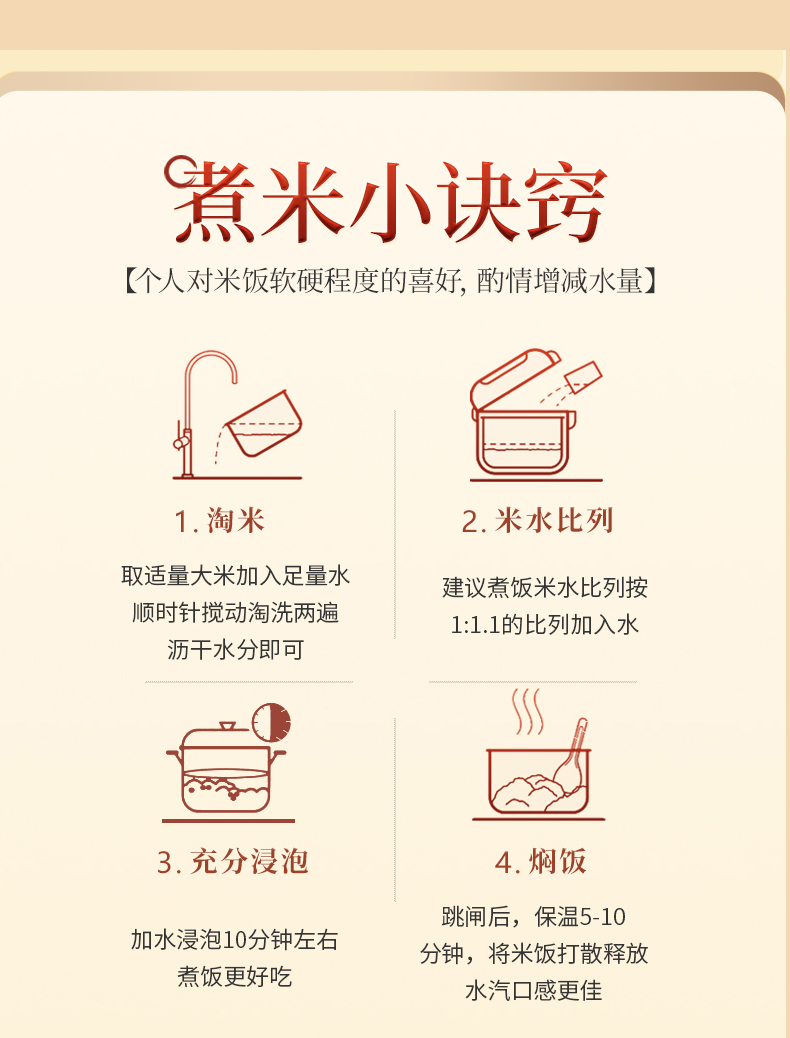 煮米小诀窍

【个人对米饭软硬程度的喜好, 酌情增减水量】

1. 淘米

取适量大米加入足量水
顺时针搅动淘洗两遍
沥干水分即可

2. 米水比列

建议煮饭米水比列按
1:1.1的比列加入水

3. 充分浸泡

加水浸泡10分钟左右
煮饭更好吃

4. 焖饭

跳闸后，保温5-10
分钟，将米饭打散释放
水汽口感更佳