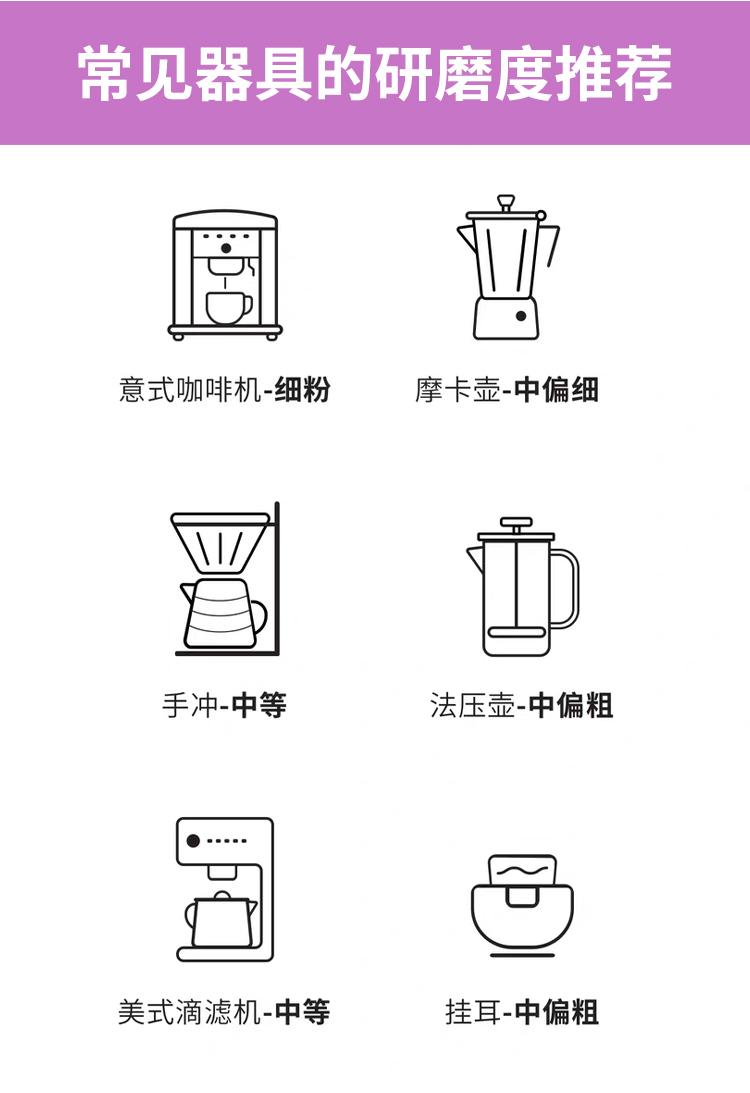 常见器具的研磨度推荐

意式咖啡机-细粉

摩卡壶-中偏细

手冲-中等

法压壶-中偏粗

美式滴滤机-中等

挂耳-中偏粗