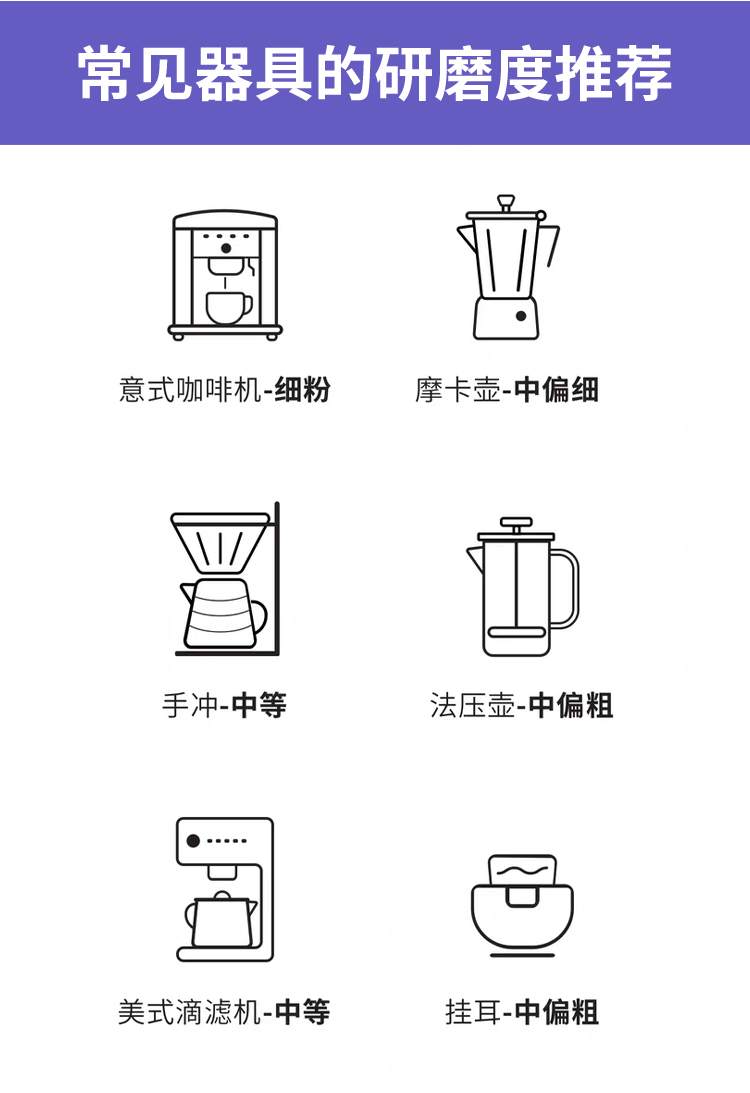 常见器具的研磨度推荐

意式咖啡机-细粉

摩卡壶-中偏细

手冲-中等

法压壶-中偏粗

美式滴滤机-中等

挂耳-中偏粗