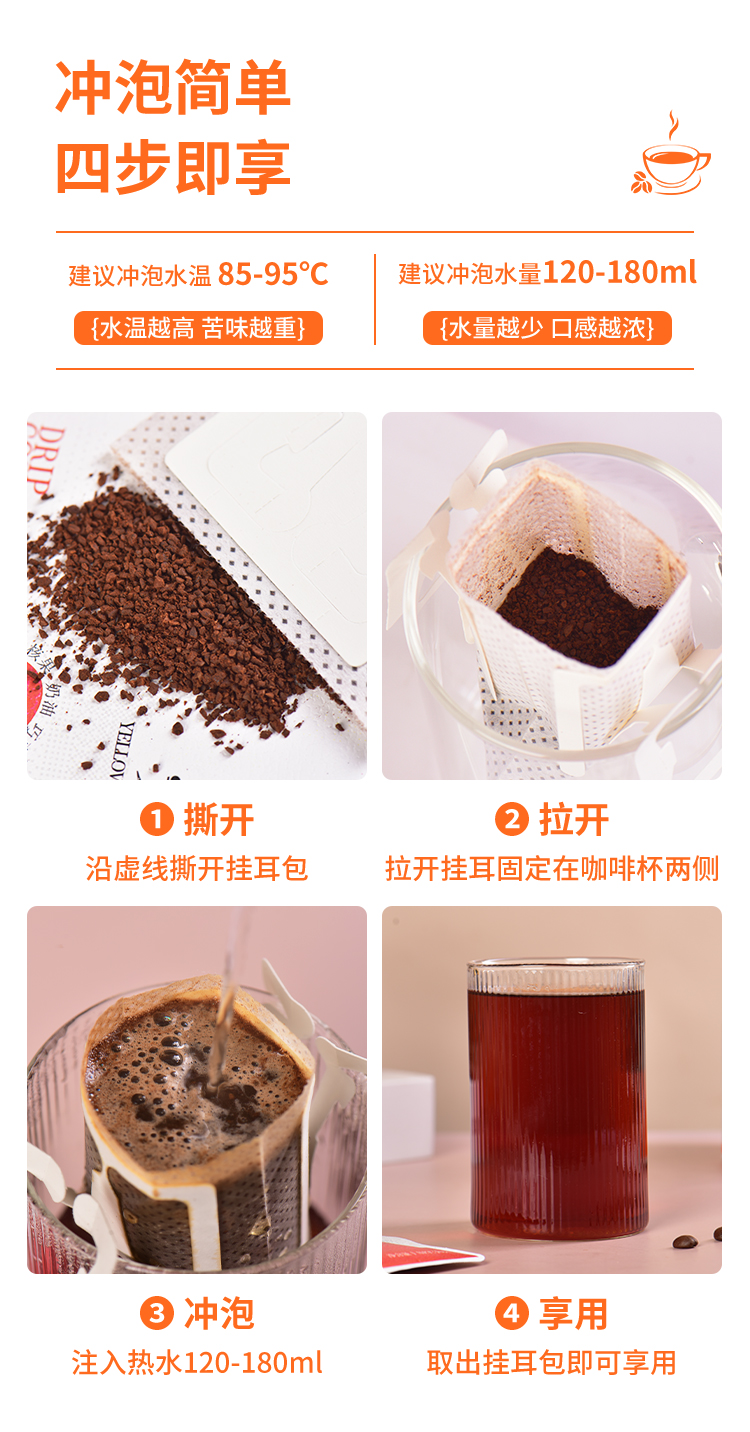 冲泡简单
四步即享

建议冲泡水温 85-95℃
{水温越高 苦味越重}

建议冲泡水量120-180ml
{水量越少 口感越浓}

DRIP

YELLOW

❶ 撕开
沿虚线撕开挂耳包

❷ 拉开
拉开挂耳固定在咖啡杯两侧

❸ 冲泡
注入热水120-180ml

❹ 享用
取出挂耳包即可享用