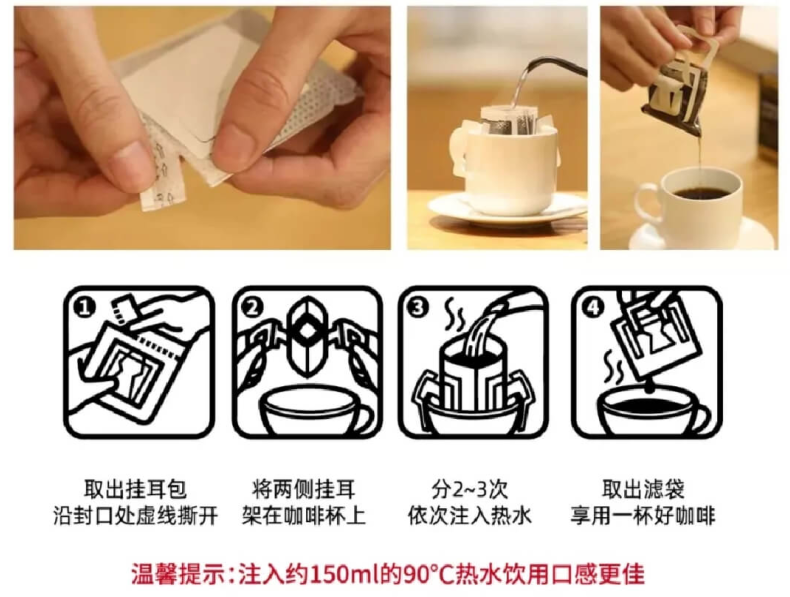 1
2
3
4

取出挂耳包
沿封口处虚线撕开

将两侧挂耳
架在咖啡杯上

分2~3次
依次注入热水

取出滤袋
享用一杯好咖啡

温馨提示：注入约150ml的90°C热水饮用口感更佳