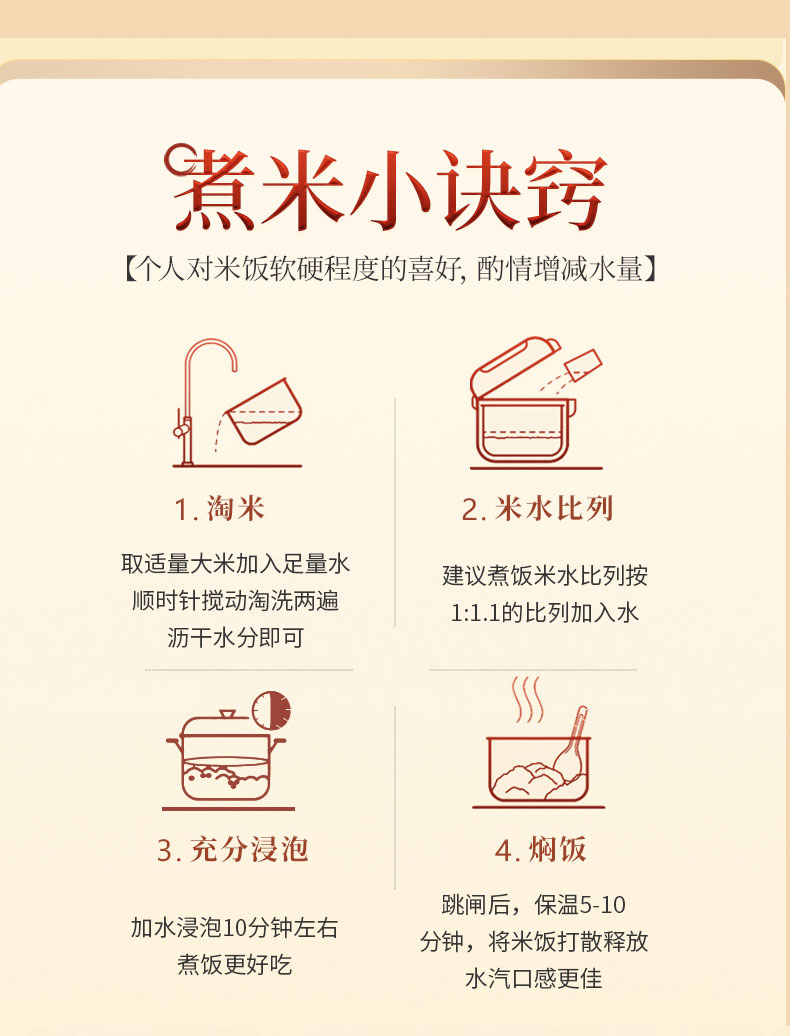 煮米小诀窍

【个人对米饭软硬程度的喜好, 酌情增减水量】

1. 淘米

取适量大米加入足量水
顺时针搅动淘洗两遍
沥干水分即可

2. 米水比列

建议煮饭米水比列按
1:1.1的比列加入水

3. 充分浸泡

加水浸泡10分钟左右
煮饭更好吃

4. 焖饭

跳闸后，保温5-10
分钟，将米饭打散释放
水汽口感更佳